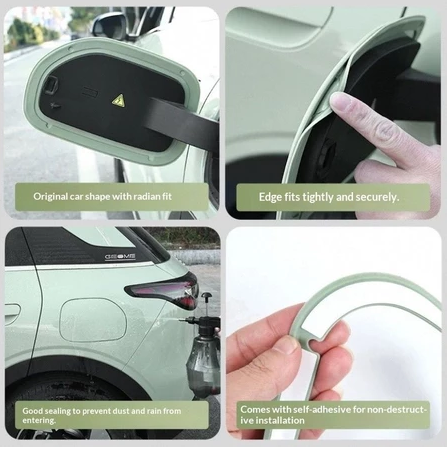 Original car shape with radian fit

Edge fits tightly and securely.

GEOME

Good sealing to prevent dust and rain from entering.

Comes with self-adhesive for non-destructive installation